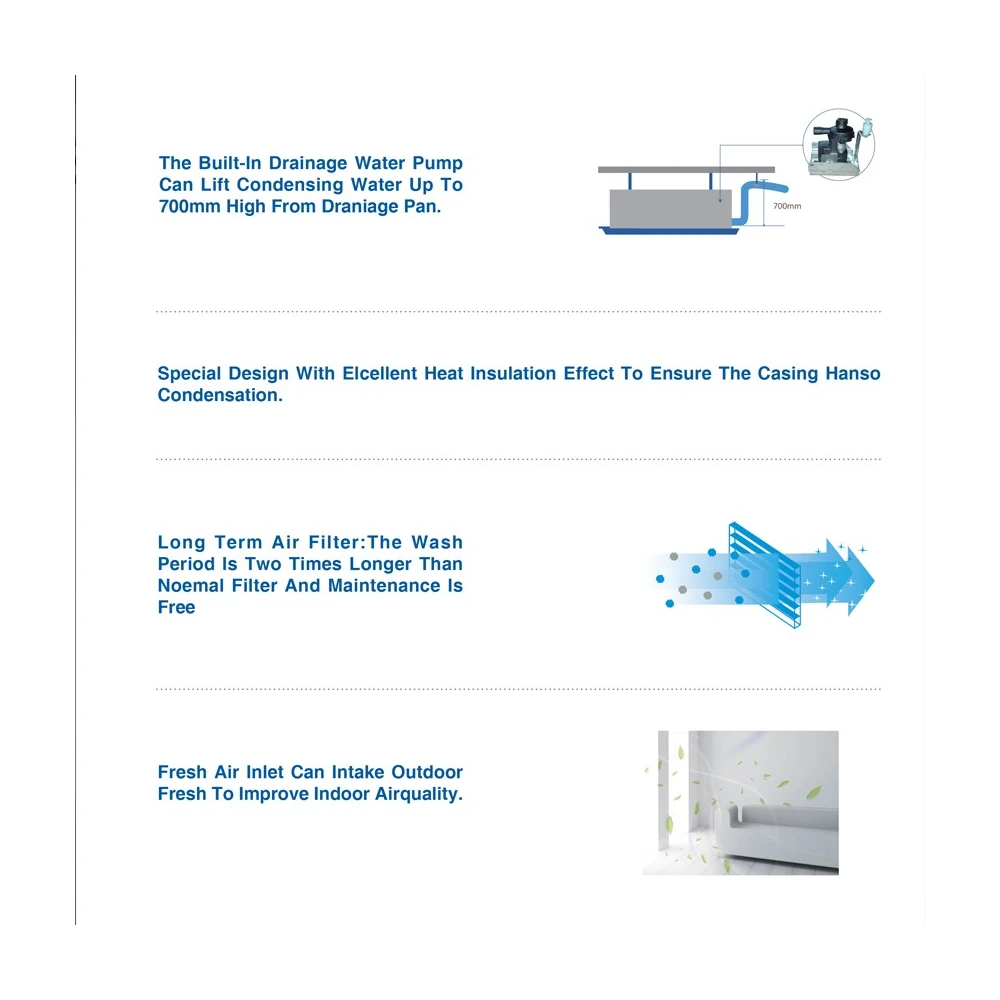 The Built-In Drainage Water Pump Can Lift Condensing Water Up To 700mm High From Draniage Pan.

700mm

Special Design With Elcellent Heat Insulation Effect To Ensure The Casing Hanso Condensation.

Long Term Air Filter:The Wash Period Is Two Times Longer Than Noemal Filter And Maintenance Is Free

Fresh Air Inlet Can Intake Outdoor Fresh To Improve Indoor Airquality.